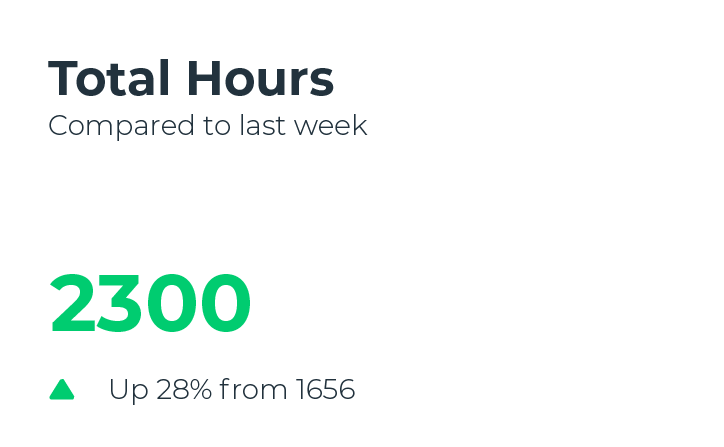 Total Hours
Compared to last week

2300

Up 28% from 1656